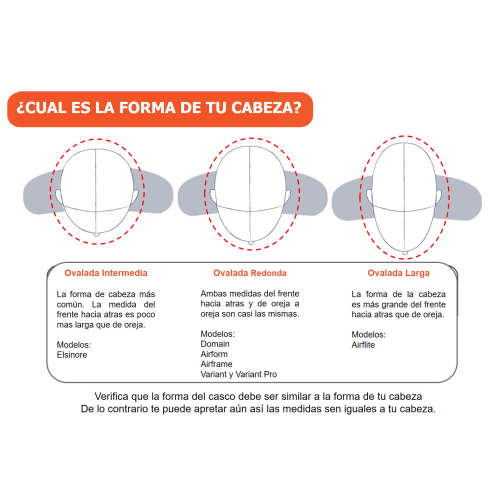 ¿CUAL ES LA FORMA DE TU CABEZA?

Ovalada Intermedia

La forma de cabeza más común. La medida del frente hacia atras es poco mas larga que de oreja.

Modelos:
Elsinore

Ovalada Redonda

Ambas medidas del frente hacia atras y de oreja a oreja son casi las mismas.

Modelos:
Domain
Airform
Airframe
Variant y Variant Pro

Ovalada Larga

La forma de la cabeza es más grande del frente hacia atras que de oreja.

Modelos:
Airflite

Verifica que la forma del casco debe ser similar a la forma de tu cabeza
De lo contrario te puede apretar aún así las medidas sen iguales a tu cabeza.